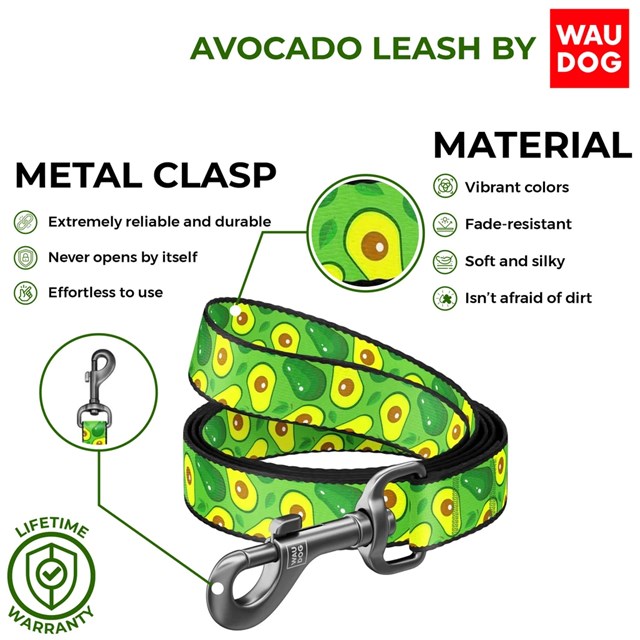 AVOCADO LEASH BY WAU DOG

METAL CLASP

Extremely reliable and durable

Never opens by itself

Effortless to use

MATERIAL

Vibrant colors

Fade-resistant

Soft and silky

Isn't afraid of dirt

WAU DOG

LIFETIME WARRANTY