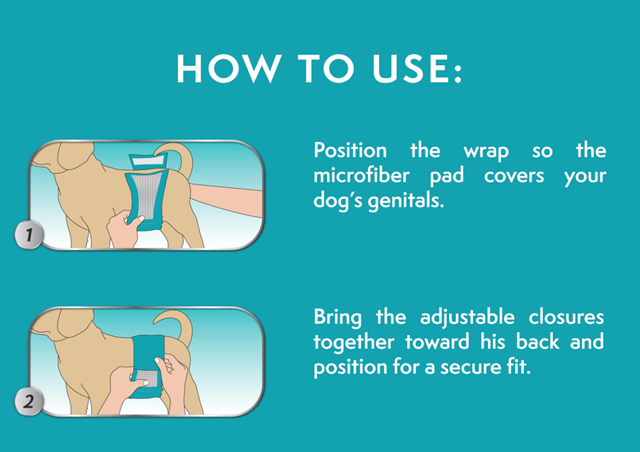 HOW TO USE:

1

Position the wrap so the microfiber pad covers your dog's genitals.

2

Bring the adjustable closures together toward his back and position for a secure fit.